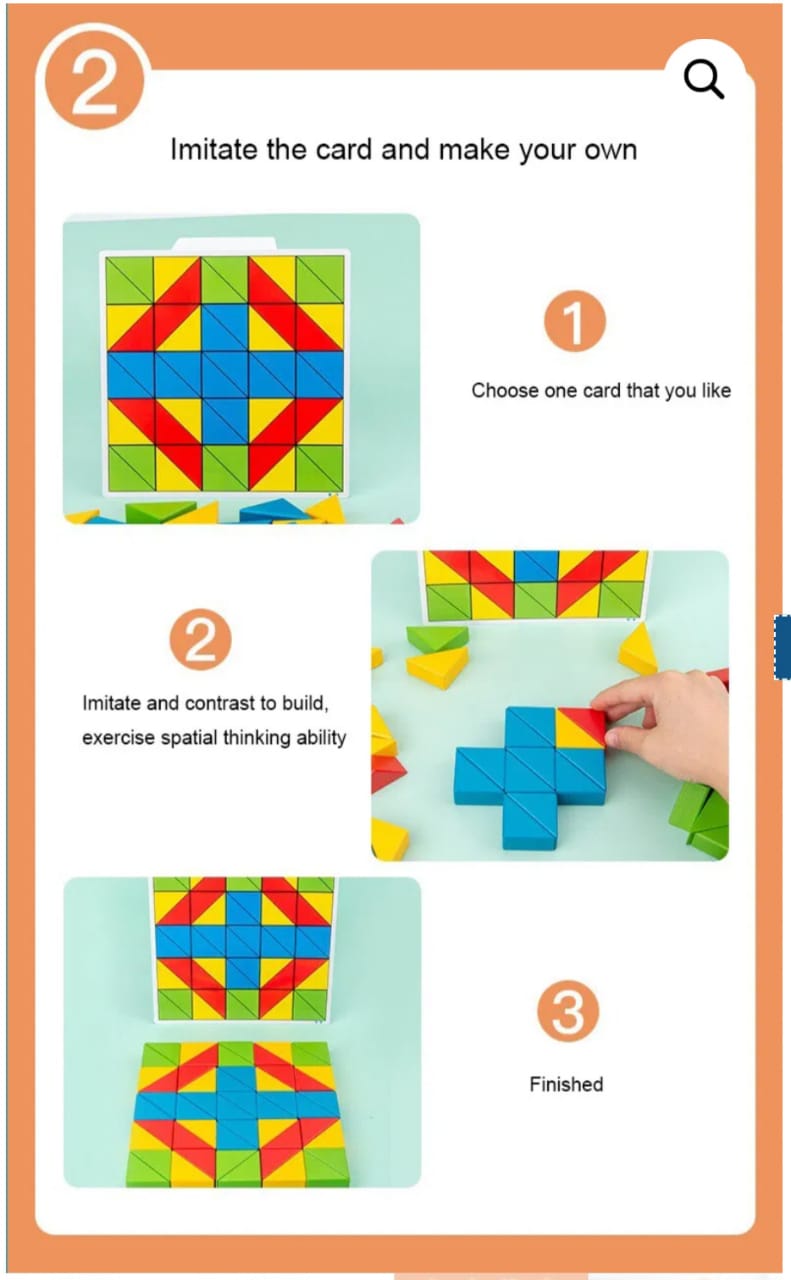 2

Imitate the card and make your own

1

Choose one card that you like

2

Imitate and contrast to build, exercise spatial thinking ability

3

Finished