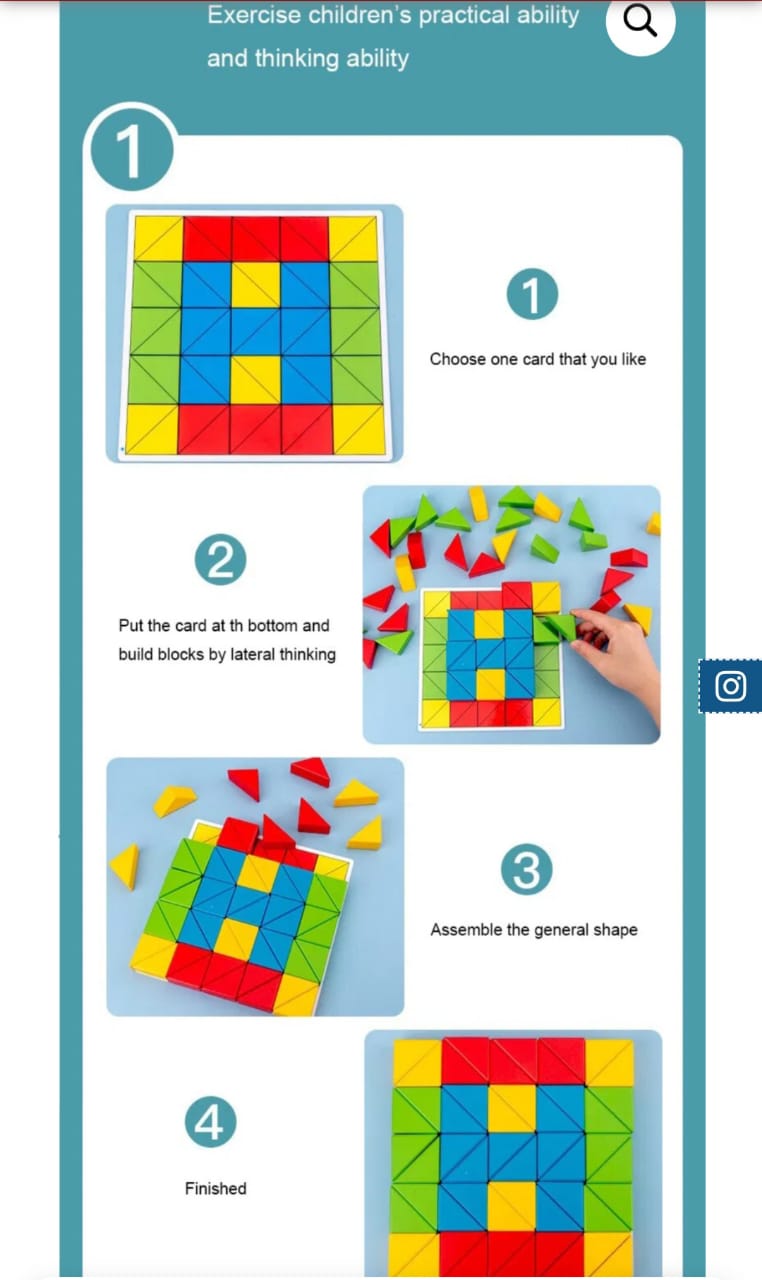 Exercise children's practical ability and thinking ability

1

1

Choose one card that you like

2

Put the card at th bottom and build blocks by lateral thinking

3

Assemble the general shape

4

Finished